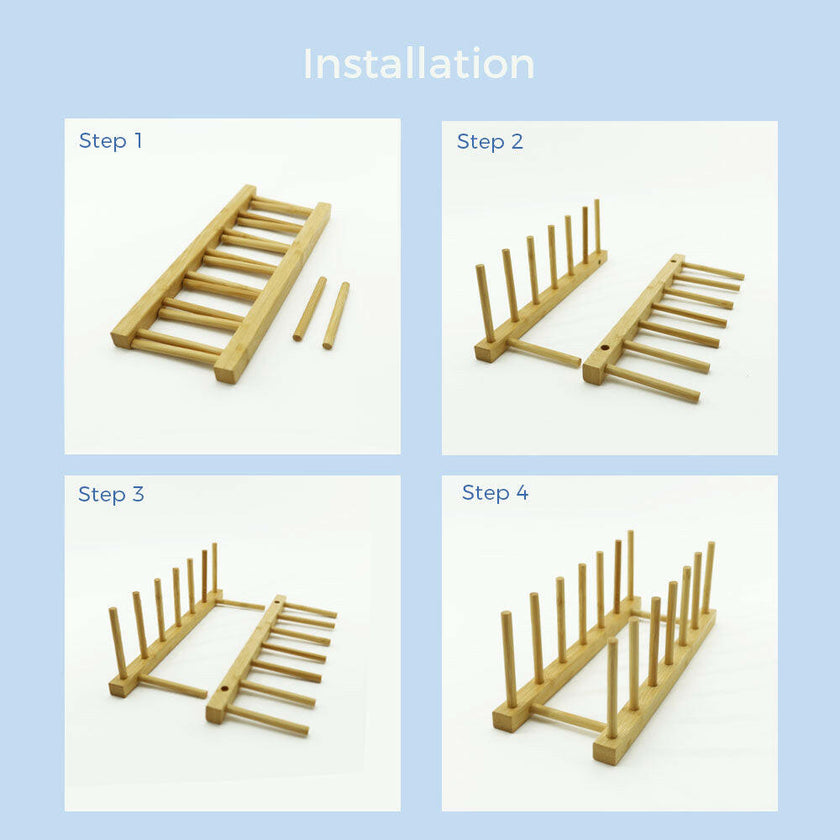 Installation

Step 1

Step 2

Step 3

Step 4